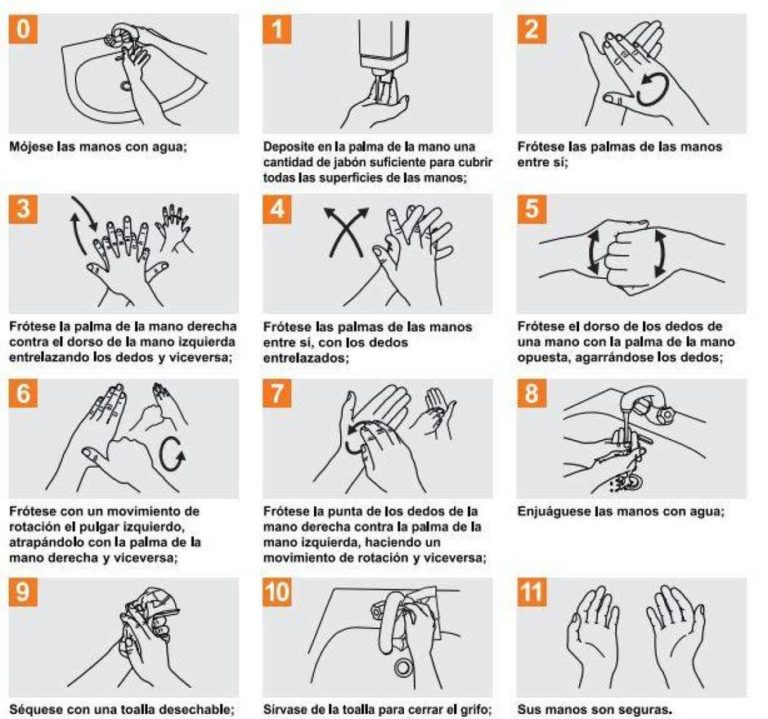 0

Mójese las manos con agua;

1

Deposite en la palma de la mano una cantidad de jabón suficiente para cubrir todas las superficies de las manos;

2

Frótese las palmas de las manos entre sí;

3

Frótese la palma de la mano derecha contra el dorso de la mano izquierda entrelazando los dedos y viceversa;

4

Frótese las palmas de las manos entre sí, con los dedos entrelazados;

5

Frótese el dorso de los dedos de una mano con la palma de la mano opuesta, agarrándose los dedos;

6

Frótese con un movimiento de rotación el pulgar izquierdo, atrapándolo con la palma de la mano derecha y viceversa;

7

Frótese la punta de los dedos de la mano derecha contra la palma de la mano izquierda, haciendo un movimiento de rotación y viceversa;

8

Enjuáguese las manos con agua;

9

Séquese con una toalla desechable;

10

Sírvase de la toalla para cerrar el grifo;

11

Sus manos son seguras.